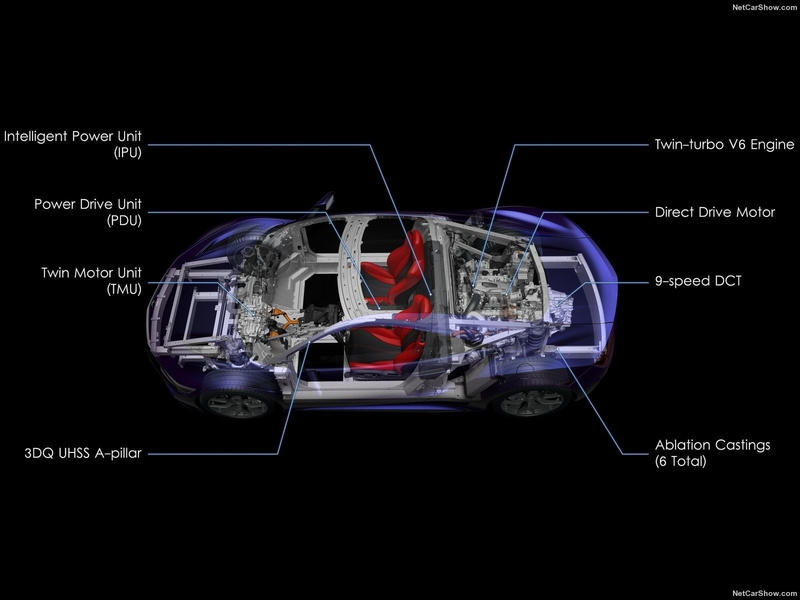 NetCarShow.com

Intelligent Power Unit
(IPU)

Power Drive Unit
(PDU)

Twin Motor Unit
(TMU)

3DQ UHSS A-pillar

Twin-turbo V6 Engine

Direct Drive Motor

9-speed DCT

Ablation Castings
(6 Total)

NetCarShow.com