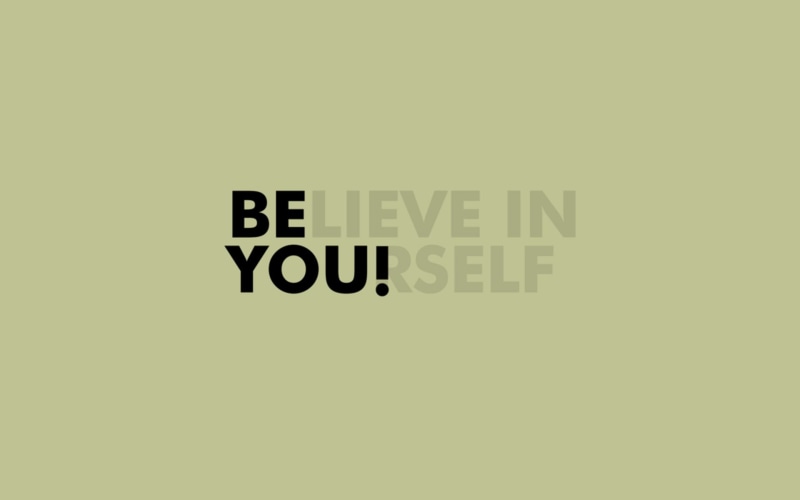 BELIEVE IN
YOU!RSELF